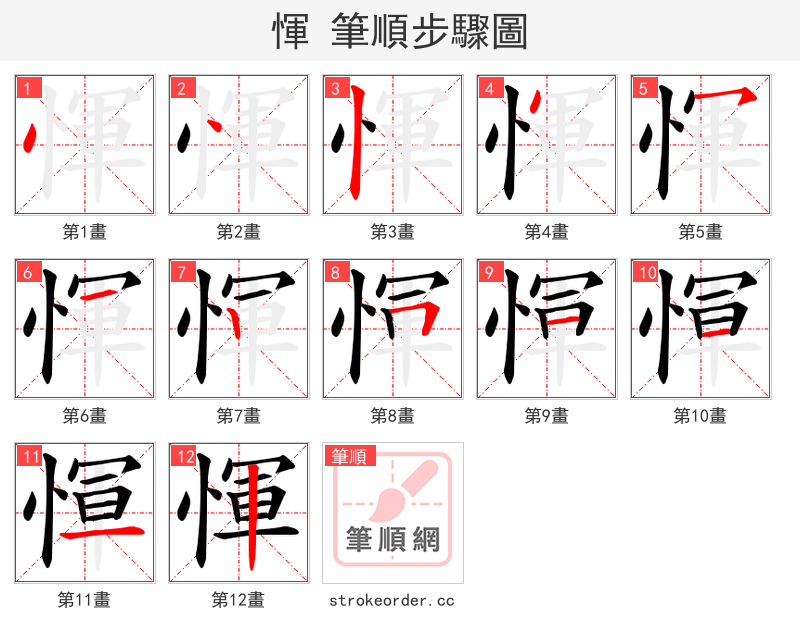 惲 筆順步驟圖

1
第1畫

2
第2畫

3
第3畫

4
第4畫

5
第5畫

6
第6畫

7
第7畫

8
第8畫

9
第9畫

10
第10畫

11
第11畫

12
第12畫

筆順
筆順網
strokeorder.cc