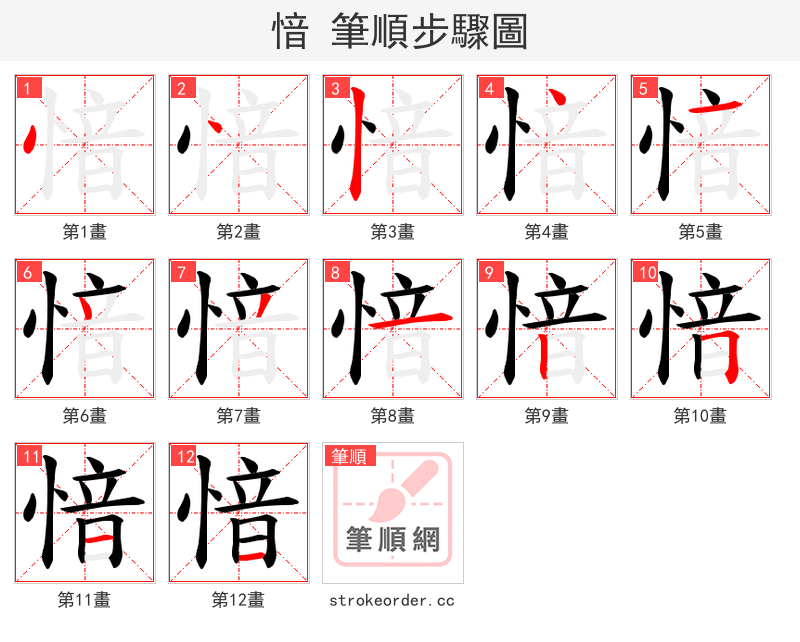 愔 筆順步驟圖

1 第1畫
2 第2畫
3 第3畫
4 第4畫
5 第5畫
6 第6畫
7 第7畫
8 第8畫
9 第9畫
10 第10畫
11 第11畫
12 第12畫

筆順
筆順網
strokeorder.cc