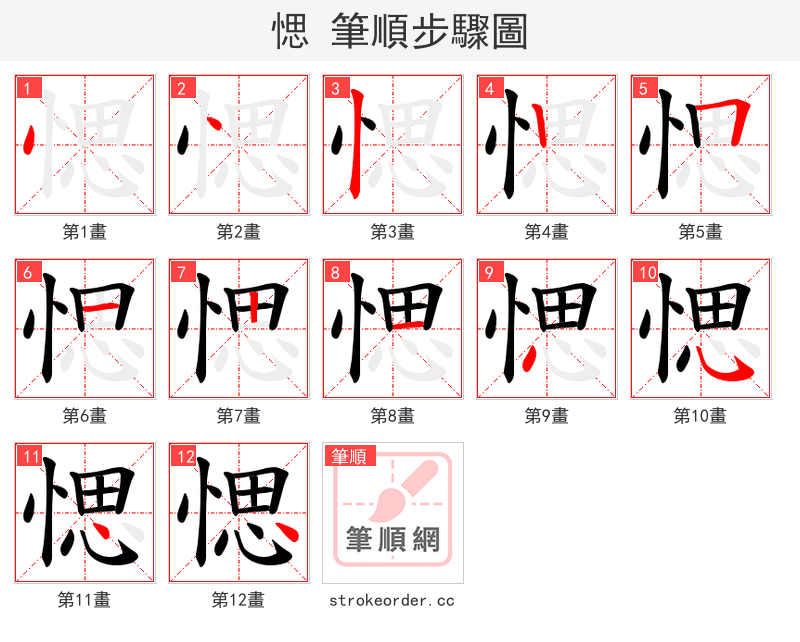 愢 筆順步驟圖

1
第1畫

2
第2畫

3
第3畫

4
第4畫

5
第5畫

6
第6畫

7
第7畫

8
第8畫

9
第9畫

10
第10畫

11
第11畫

12
第12畫

筆順
筆順網
strokeorder.cc