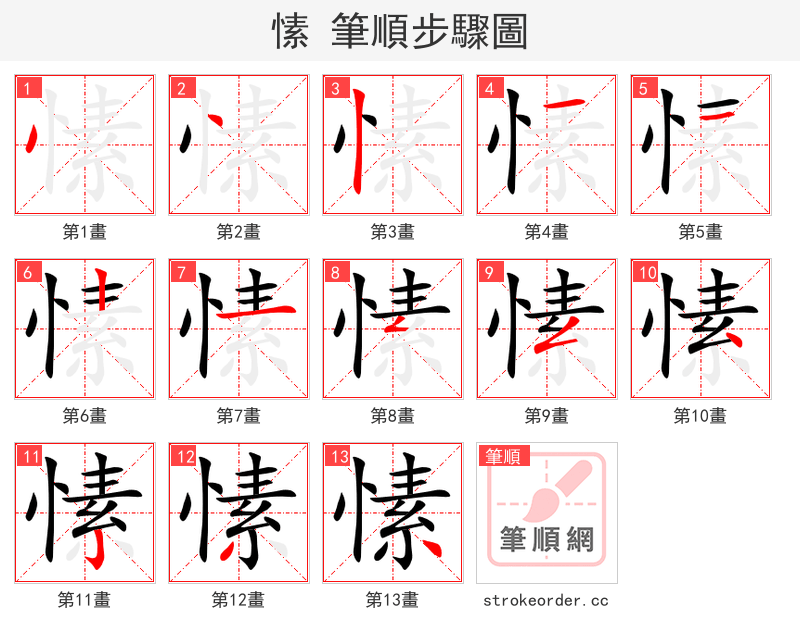 愫 筆順步驟圖

1
第1畫

2
第2畫

3
第3畫

4
第4畫

5
第5畫

6
第6畫

7
第7畫

8
第8畫

9
第9畫

10
第10畫

11
第11畫

12
第12畫

13
第13畫

筆順
筆順網
strokeorder.cc