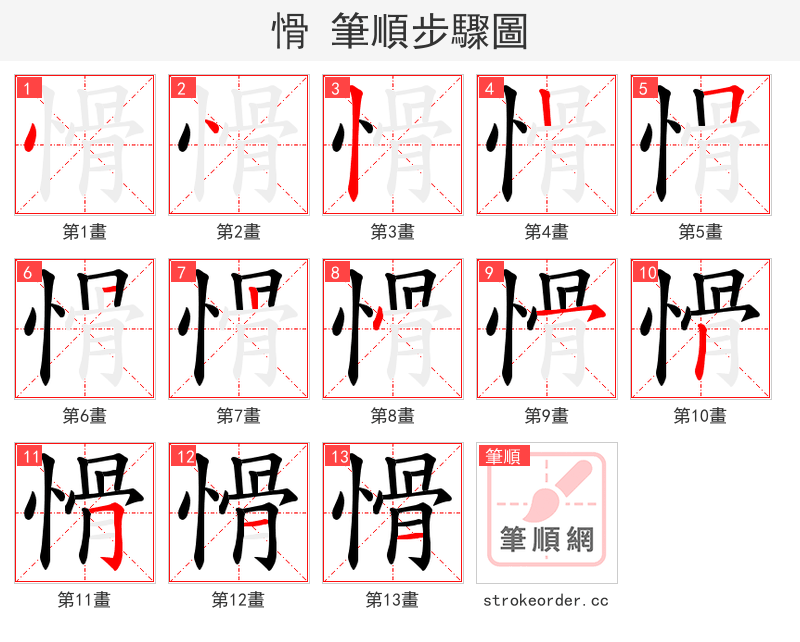 愲 筆順步驟圖

1
第1畫

2
第2畫

3
第3畫

4
第4畫

5
第5畫

6
第6畫

7
第7畫

8
第8畫

9
第9畫

10
第10畫

11
第11畫

12
第12畫

13
第13畫

筆順
筆順網
strokeorder.cc