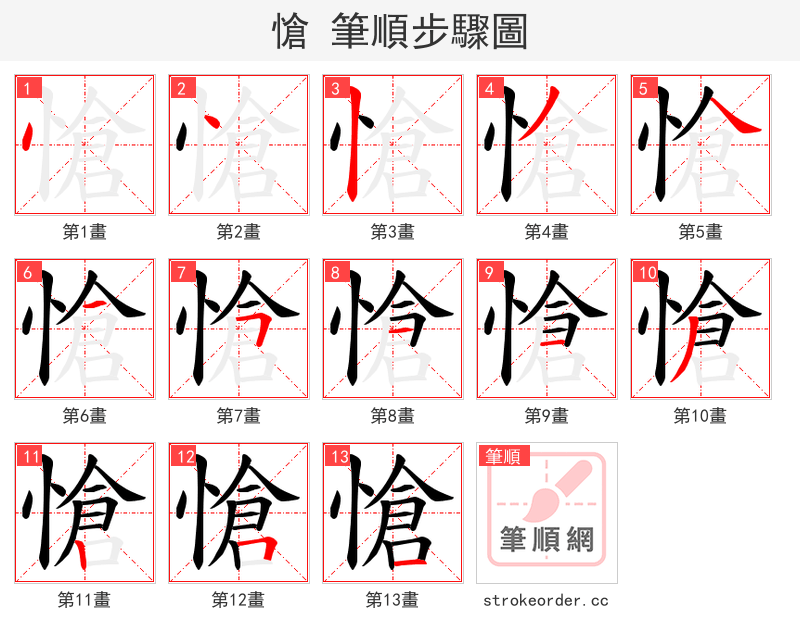 愴 筆順步驟圖

1
第1畫

2
第2畫

3
第3畫

4
第4畫

5
第5畫

6
第6畫

7
第7畫

8
第8畫

9
第9畫

10
第10畫

11
第11畫

12
第12畫

13
第13畫

筆順
筆順網
strokeorder.cc