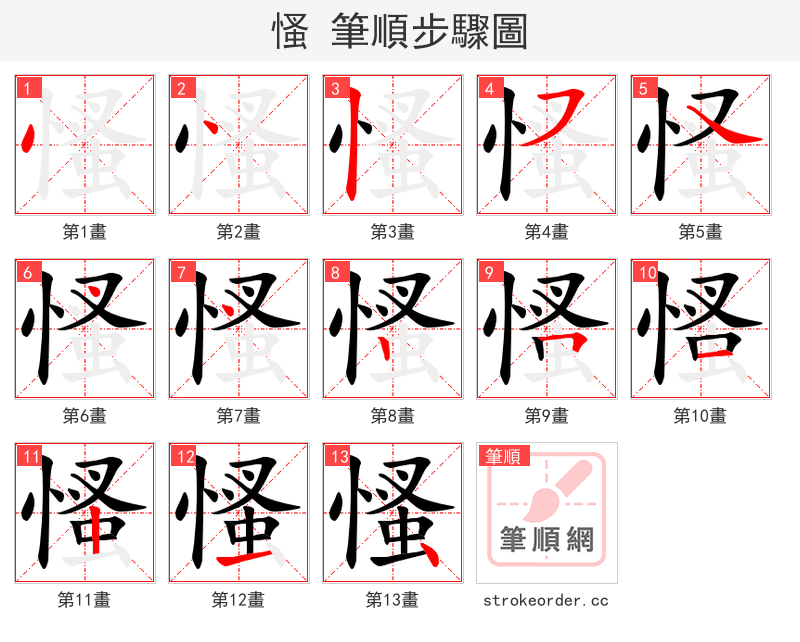 慅 筆順步驟圖

1
第1畫

2
第2畫

3
第3畫

4
第4畫

5
第5畫

6
第6畫

7
第7畫

8
第8畫

9
第9畫

10
第10畫

11
第11畫

12
第12畫

13
第13畫

筆順
筆順網
strokeorder.cc