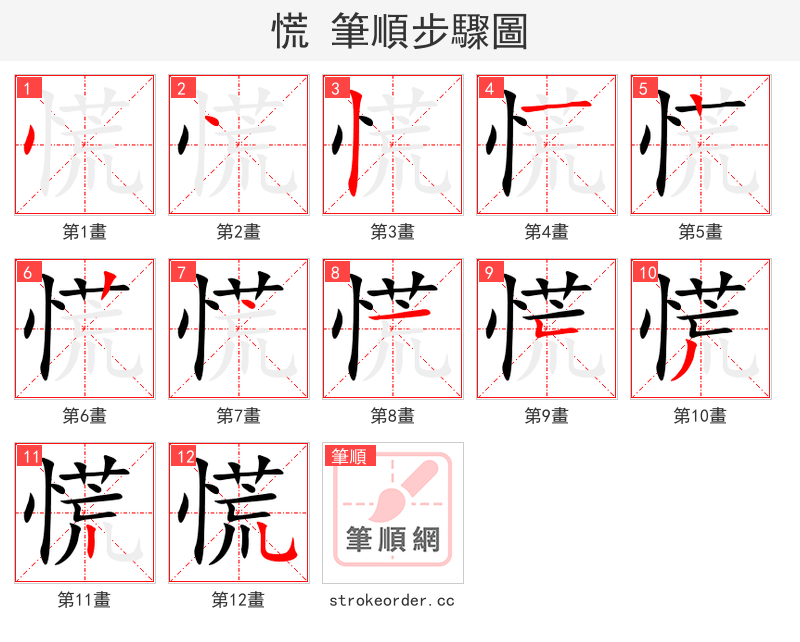 慌 筆順步驟圖

1 慌
第1畫

2 慌
第2畫

3 慌
第3畫

4 慌
第4畫

5 慌
第5畫

6 慌
第6畫

7 慌
第7畫

8 慌
第8畫

9 慌
第9畫

10 慌
第10畫

11 慌
第11畫

12 慌
第12畫

筆順
筆順網
strokeorder.cc