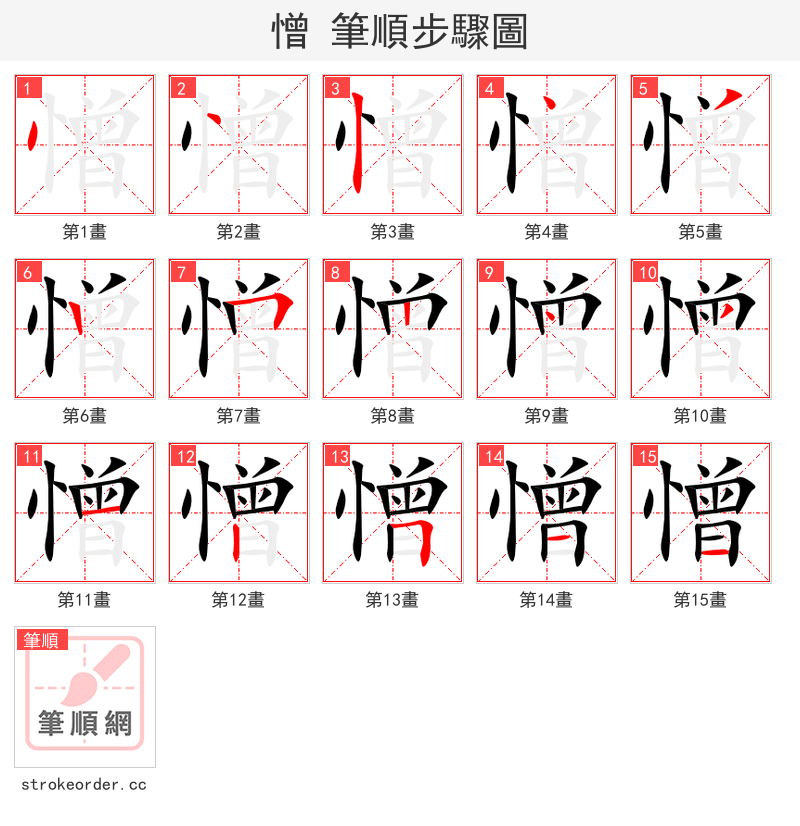 憎 筆順步驟圖

1 憎 第1畫
2 憎 第2畫
3 憎 第3畫
4 憎 第4畫
5 憎 第5畫

6 憎 第6畫
7 憎 第7畫
8 憎 第8畫
9 憎 第9畫
10 憎 第10畫

11 憎 第11畫
12 憎 第12畫
13 憎 第13畫
14 憎 第14畫
15 憎 第15畫

筆順
筆順網

strokeorder.cc