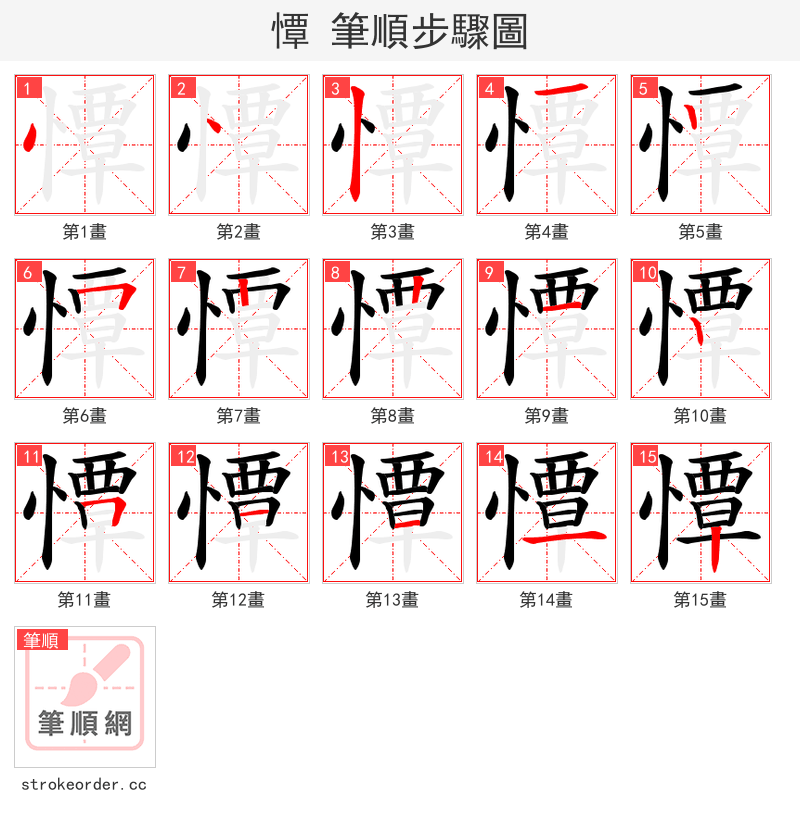 憛 筆順步驟圖

1 第1畫
2 第2畫
3 第3畫
4 第4畫
5 第5畫
6 第6畫
7 第7畫
8 第8畫
9 第9畫
10 第10畫
11 第11畫
12 第12畫
13 第13畫
14 第14畫
15 第15畫

筆順
筆順網

strokeorder.cc