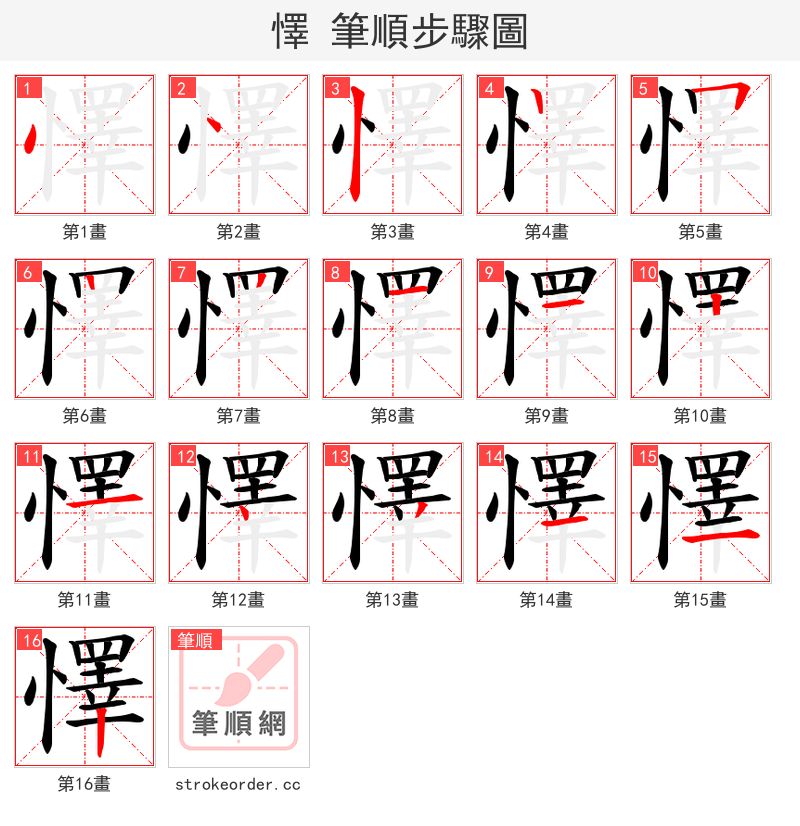 懌 筆順步驟圖

1
懌
第1畫

2
懌
第2畫

3
懌
第3畫

4
懌
第4畫

5
懌
第5畫

6
懌
第6畫

7
懌
第7畫

8
懌
第8畫

9
懌
第9畫

10
懌
第10畫

11
懌
第11畫

12
懌
第12畫

13
懌
第13畫

14
懌
第14畫

15
懌
第15畫

16
懌
第16畫

筆順
筆順網
strokeorder.cc