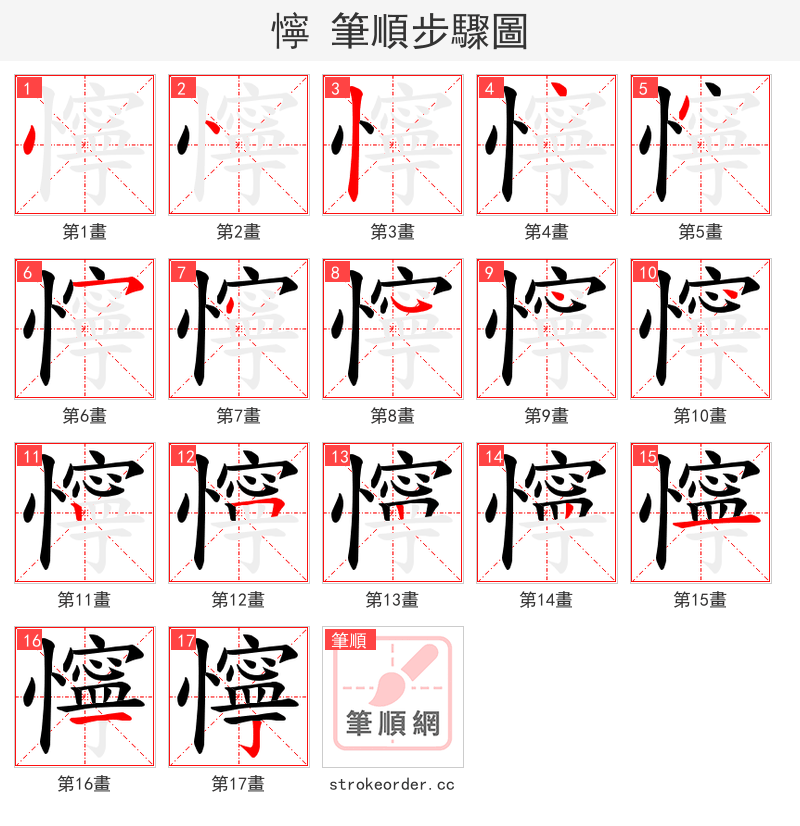 懧 筆順步驟圖

1
懧
第1畫

2
懧
第2畫

3
懧
第3畫

4
懧
第4畫

5
懧
第5畫

6
懧
第6畫

7
懧
第7畫

8
懧
第8畫

9
懧
第9畫

10
懧
第10畫

11
懧
第11畫

12
懧
第12畫

13
懧
第13畫

14
懧
第14畫

15
懧
第15畫

16
懧
第16畫

17
懧
第17畫

筆順
筆順網
strokeorder.cc