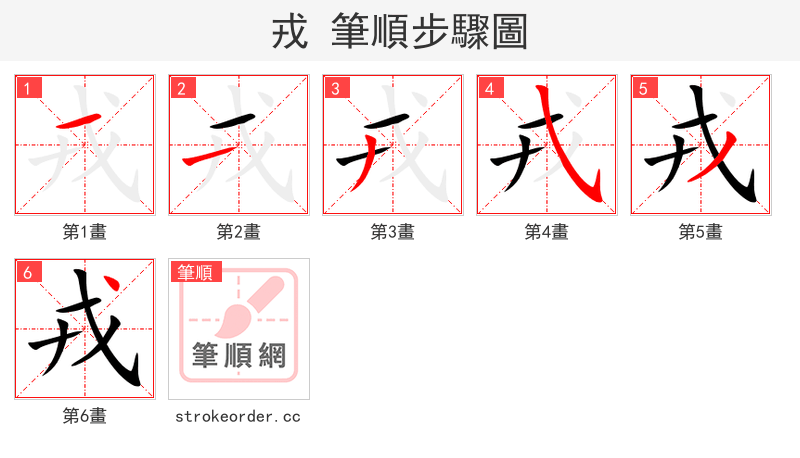 戎 筆順步驟圖

1
第1畫

2
第2畫

3
第3畫

4
第4畫

5
第5畫

6
第6畫

筆順
筆順網
strokeorder.cc