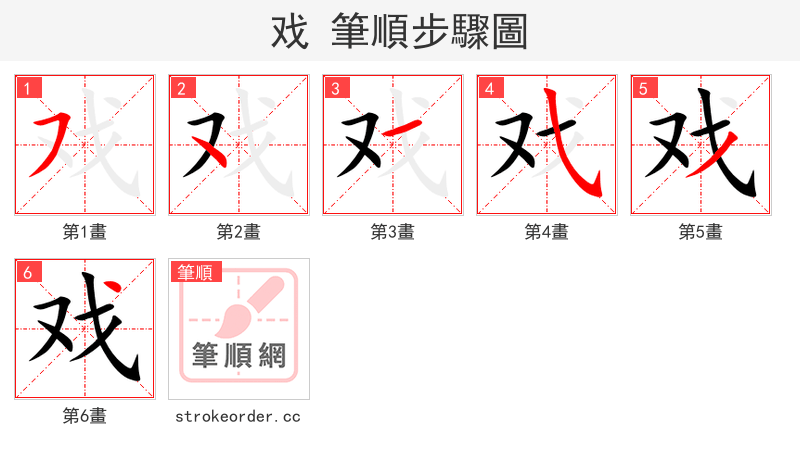 戏 筆順步驟圖

1
第1畫

2
第2畫

3
第3畫

4
第4畫

5
第5畫

6
戏
第6畫

筆順
筆順網
strokeorder.cc