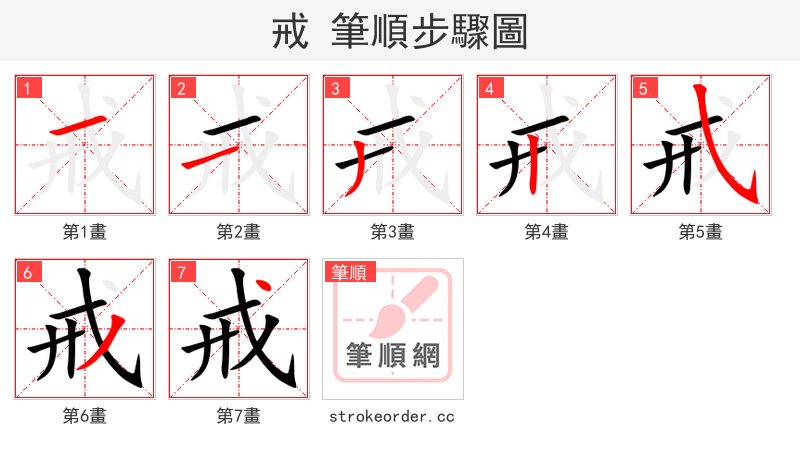 戒 筆順步驟圖

1
第1畫

2
第2畫

3
第3畫

4
第4畫

5
第5畫

6
第6畫

7
第7畫

筆順
筆順網
strokeorder.cc