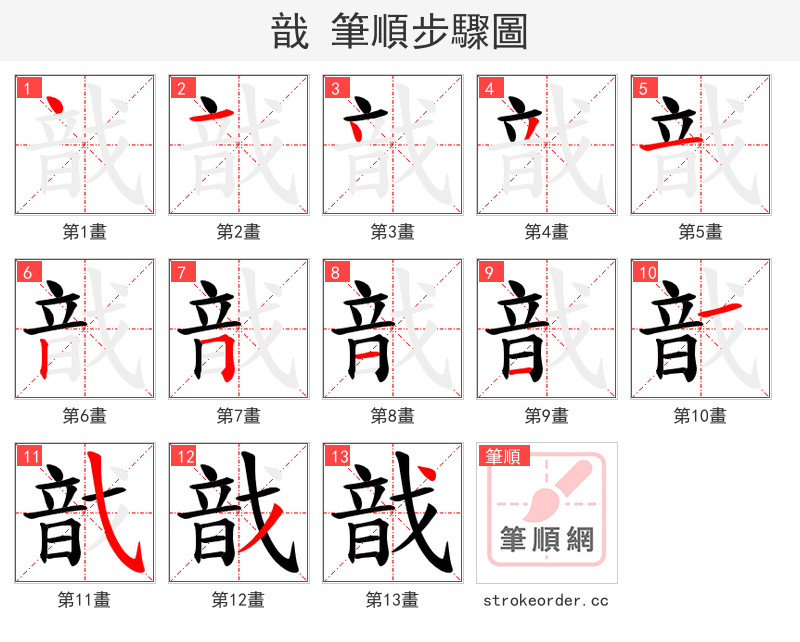 戠 筆順步驟圖

1
第1畫

2
第2畫

3
第3畫

4
第4畫

5
第5畫

6
第6畫

7
第7畫

8
第8畫

9
第9畫

10
第10畫

11
第11畫

12
第12畫

13
第13畫

筆順
筆順網
strokeorder.cc