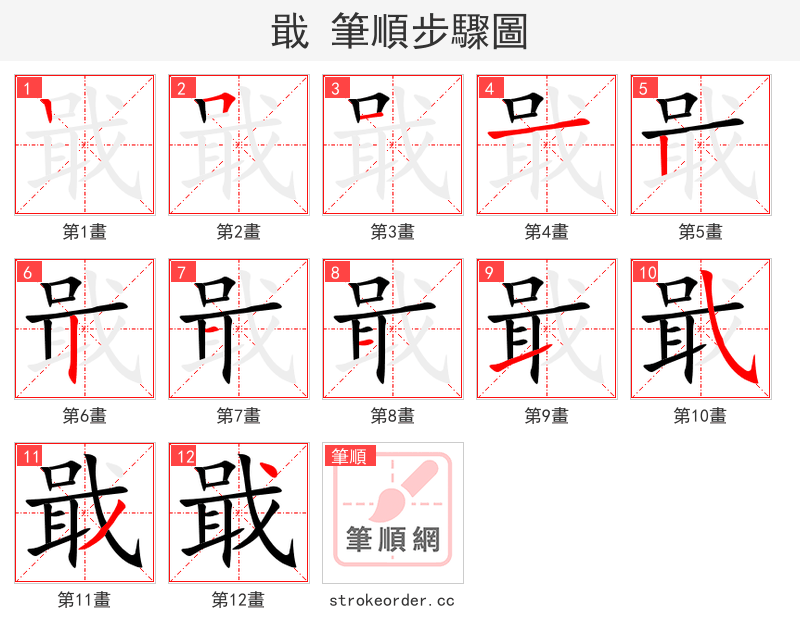 戢 筆順步驟圖

1
第1畫

2
第2畫

3
第3畫

4
第4畫

5
第5畫

6
第6畫

7
第7畫

8
第8畫

9
第9畫

10
第10畫

11
第11畫

12
第12畫

筆順
筆順網
strokeorder.cc