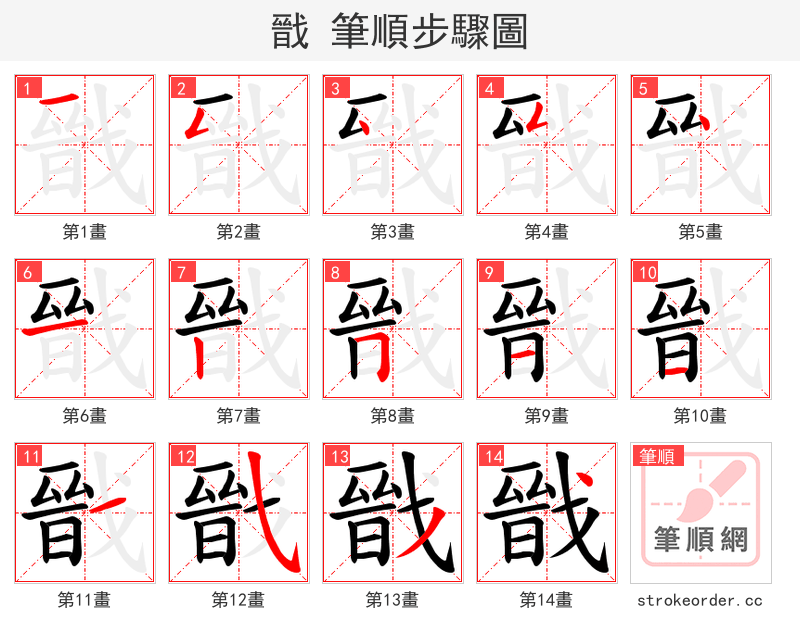 戩 筆順步驟圖

1
第1畫

2
第2畫

3
第3畫

4
第4畫

5
第5畫

6
第6畫

7
第7畫

8
第8畫

9
第9畫

10
第10畫

11
第11畫

12
第12畫

13
第13畫

14
第14畫

筆順
筆順網
strokeorder.cc