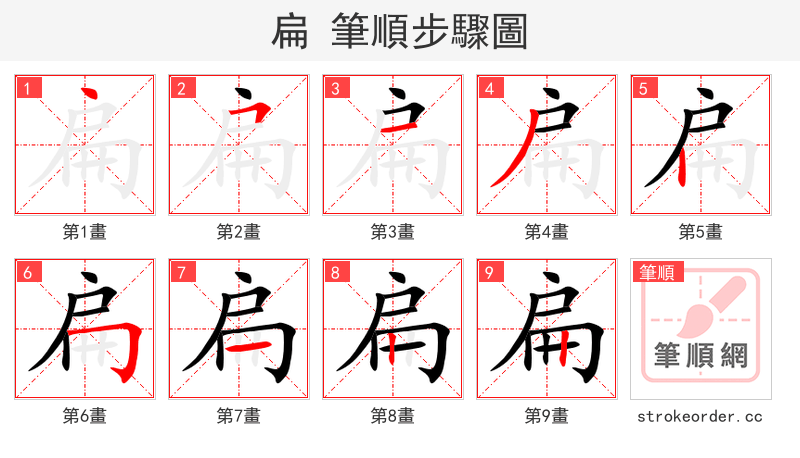 扁 筆順步驟圖

1
第1畫

2
第2畫

3
第3畫

4
第4畫

5
第5畫

6
第6畫

7
第7畫

8
第8畫

9
第9畫

筆順
筆順網

strokeorder.cc