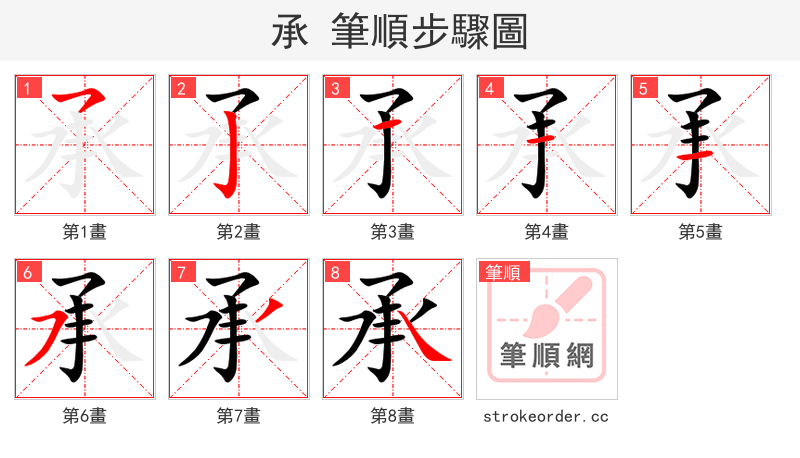 承 筆順步驟圖

1
第1畫

2
第2畫

3
第3畫

4
第4畫

5
第5畫

6
第6畫

7
第7畫

8
第8畫

筆順
筆順網
strokeorder.cc