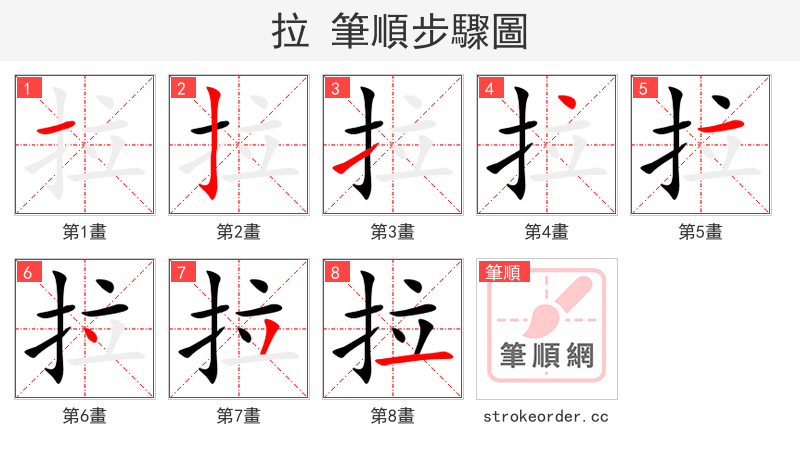 拉 筆順步驟圖

1 第1畫
2 第2畫
3 第3畫
4 第4畫
5 第5畫
6 第6畫
7 第7畫
8 第8畫

筆順
筆順網
strokeorder.cc