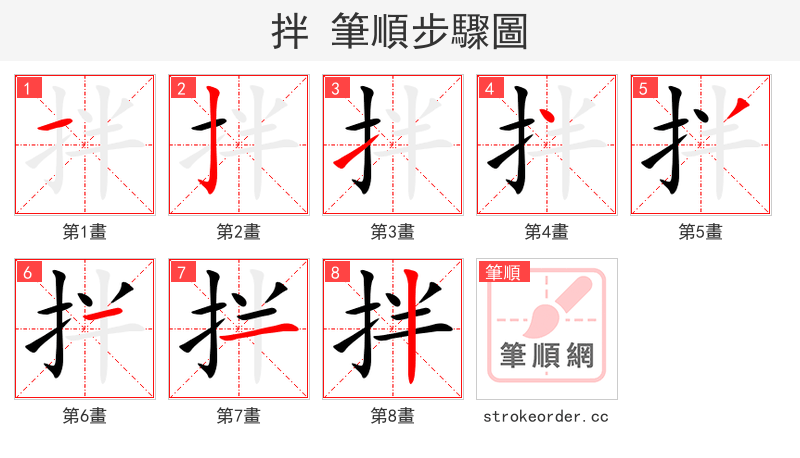 拌 筆順步驟圖

1
第1畫

2
第2畫

3
第3畫

4
第4畫

5
第5畫

6
第6畫

7
第7畫

8
第8畫

筆順
筆順網
strokeorder.cc