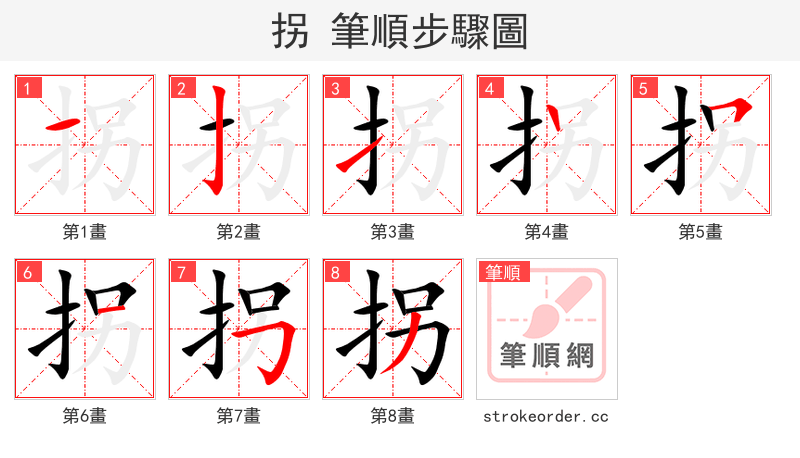 拐 筆順步驟圖

1 第1畫

2 第2畫

3 第3畫

4 第4畫

5 第5畫

6 第6畫

7 第7畫

8 第8畫

筆順 筆順網

strokeorder.cc