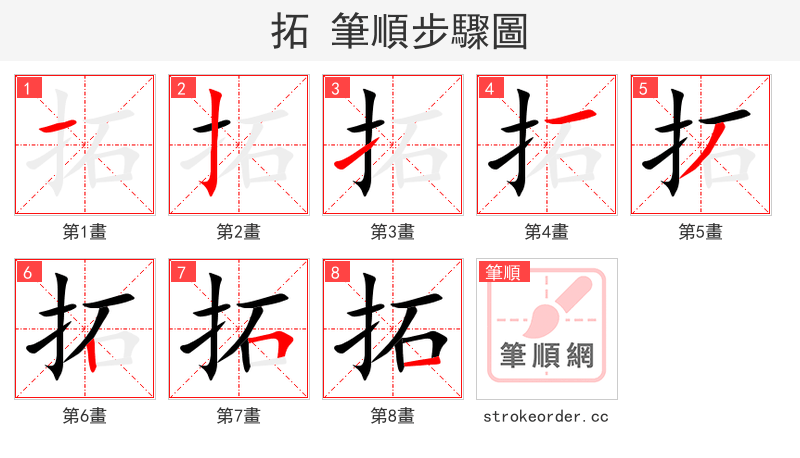 拓 筆順步驟圖

1
第1畫

2
第2畫

3
第3畫

4
第4畫

5
第5畫

6
第6畫

7
第7畫

8
第8畫

筆順
筆順網
strokeorder.cc