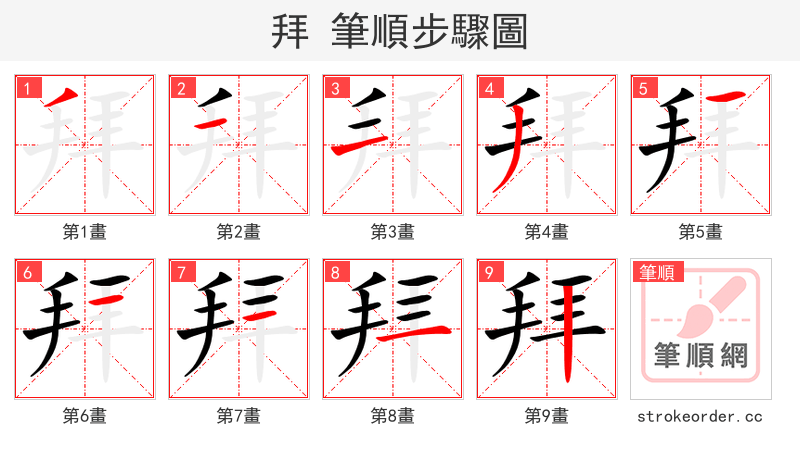 拜 筆順步驟圖

1
第1畫

2
第2畫

3
第3畫

4
第4畫

5
第5畫

6
第6畫

7
第7畫

8
第8畫

9
第9畫

筆順
筆順網
strokeorder.cc