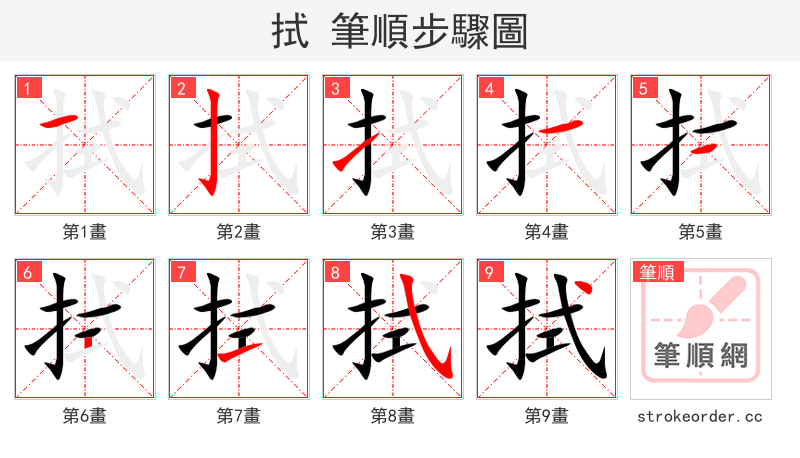 拭 筆順步驟圖

1
第1畫

2
第2畫

3
第3畫

4
第4畫

5
第5畫

6
第6畫

7
第7畫

8
第8畫

9
第9畫

筆順
筆順網
strokeorder.cc