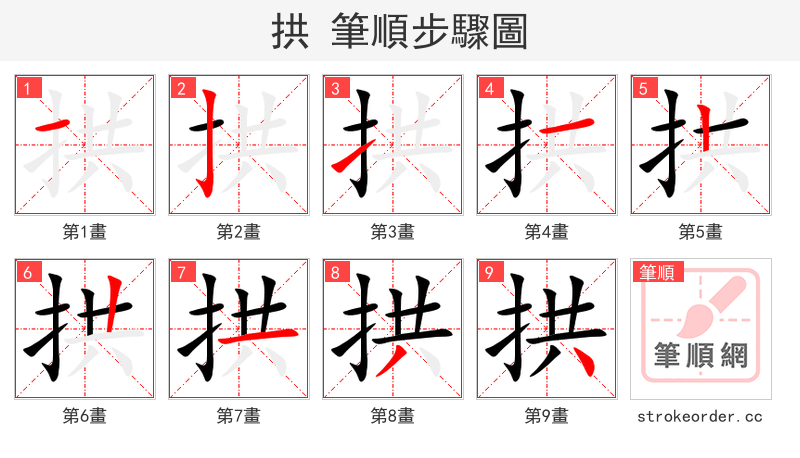 拱 筆順步驟圖

1 第1畫
2 第2畫
3 第3畫
4 第4畫
5 第5畫
6 第6畫
7 第7畫
8 第8畫
9 第9畫

筆順
筆順網
strokeorder.cc