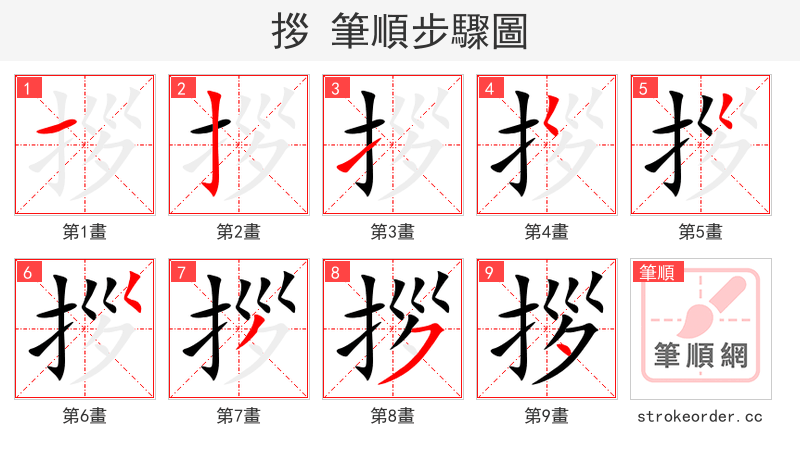 拶 筆順步驟圖

1
第1畫

2
第2畫

3
第3畫

4
第4畫

5
第5畫

6
第6畫

7
第7畫

8
第8畫

9
第9畫

筆順
筆順網
strokeorder.cc