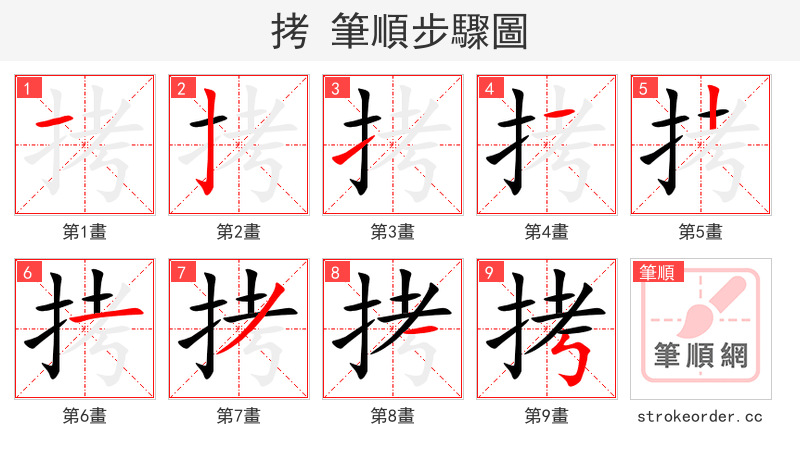 拷 筆順步驟圖

1
第1畫

2
第2畫

3
第3畫

4
第4畫

5
第5畫

6
第6畫

7
第7畫

8
第8畫

9
第9畫

筆順
筆順網
strokeorder.cc