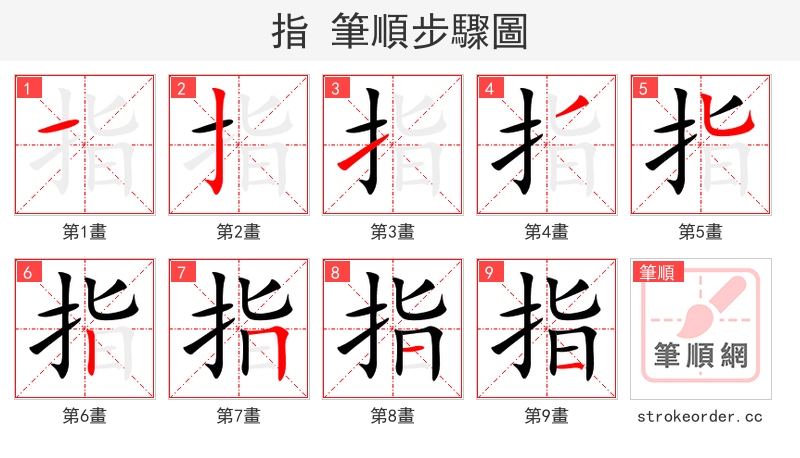 指 筆順步驟圖

1
指
第1畫

2
指
第2畫

3
指
第3畫

4
指
第4畫

5
指
第5畫

6
指
第6畫

7
指
第7畫

8
指
第8畫

9
指
第9畫

筆順
筆順網
strokeorder.cc