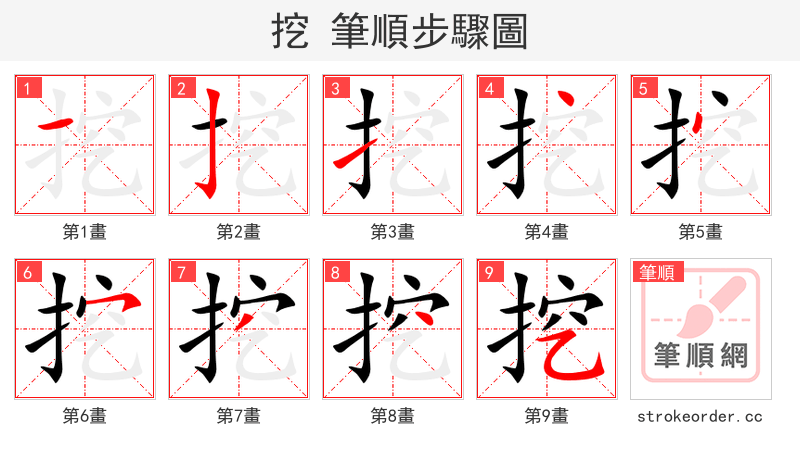 挖 筆順步驟圖

1 第1畫
2 第2畫
3 第3畫
4 第4畫
5 第5畫
6 第6畫
7 第7畫
8 第8畫
9 第9畫

筆順
筆順網
strokeorder.cc