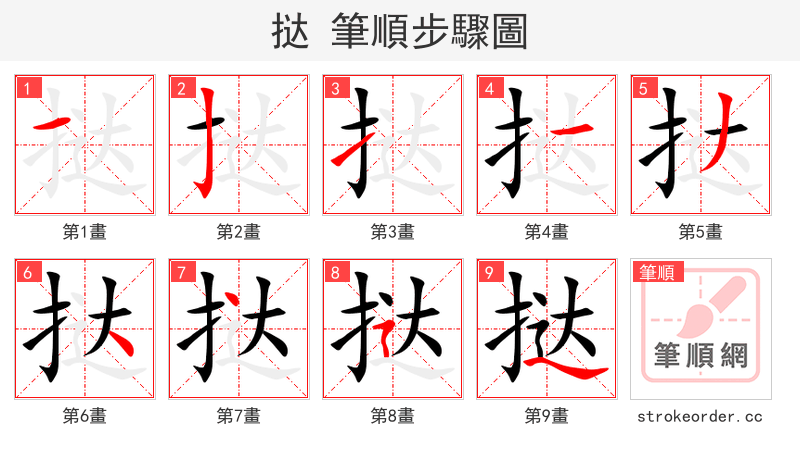 挞 筆順步驟圖

1
第1畫

2
第2畫

3
第3畫

4
第4畫

5
第5畫

6
第6畫

7
第7畫

8
第8畫

9
第9畫

筆順
筆順網
strokeorder.cc