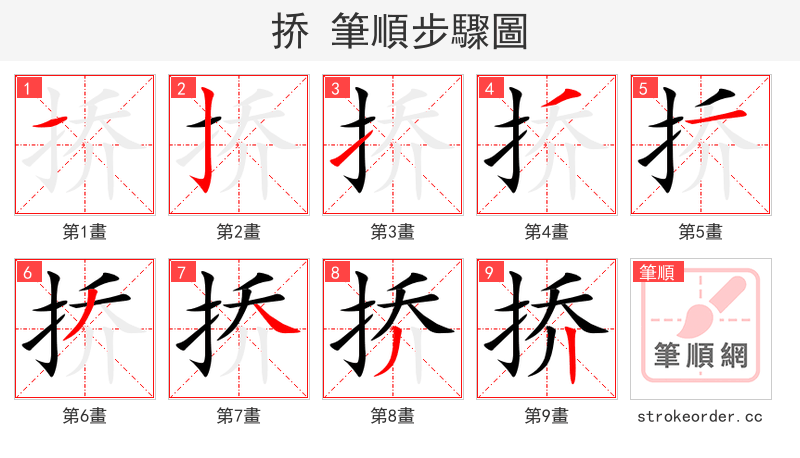 挢 筆順步驟圖

1
第1畫

2
第2畫

3
第3畫

4
第4畫

5
第5畫

6
第6畫

7
第7畫

8
第8畫

9
第9畫

筆順
筆順網
strokeorder.cc