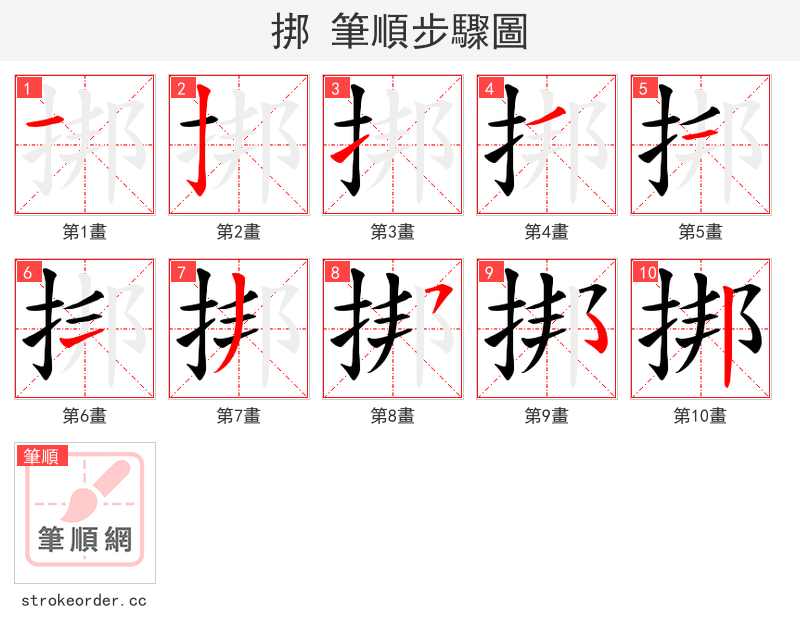 挷 筆順步驟圖

1
第1畫

2
第2畫

3
第3畫

4
第4畫

5
第5畫

6
第6畫

7
第7畫

8
第8畫

9
第9畫

10
第10畫

筆順
筆順網

strokeorder.cc