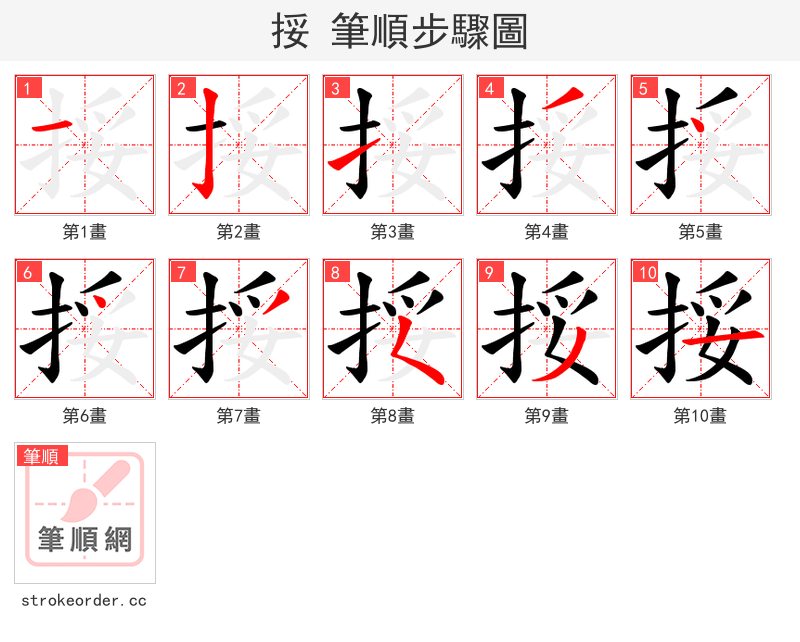 挼 筆順步驟圖

1
第1畫

2
第2畫

3
第3畫

4
第4畫

5
第5畫

6
第6畫

7
第7畫

8
第8畫

9
第9畫

10
第10畫

筆順
筆順網

strokeorder.cc