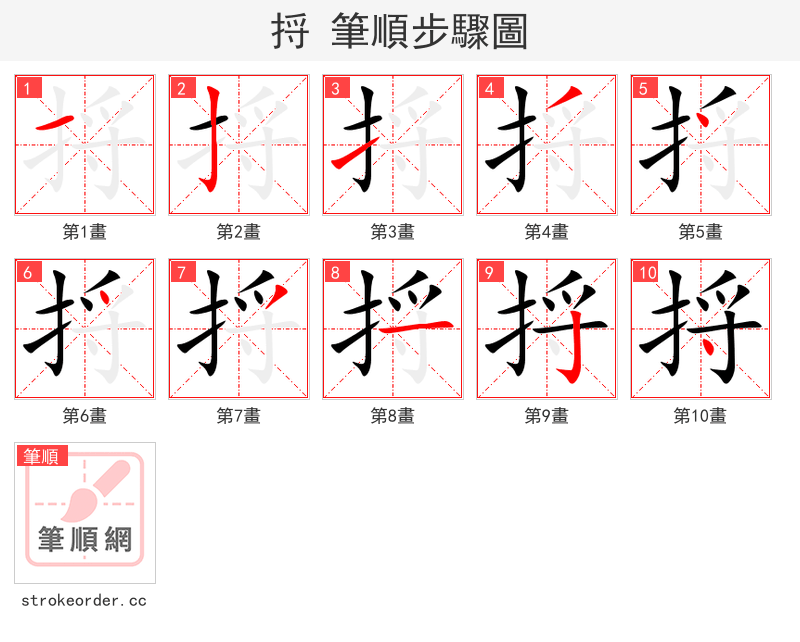 捋 筆順步驟圖

1
第1畫

2
第2畫

3
第3畫

4
第4畫

5
第5畫

6
第6畫

7
第7畫

8
第8畫

9
第9畫

10
第10畫

筆順
筆順網

strokeorder.cc