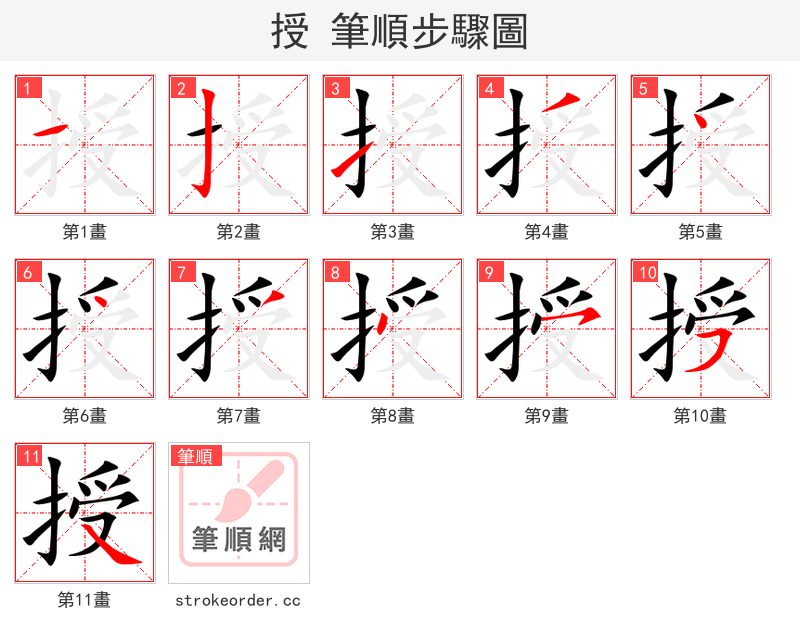 授 筆順步驟圖

1
第1畫

2
第2畫

3
第3畫

4
第4畫

5
第5畫

6
第6畫

7
第7畫

8
第8畫

9
第9畫

10
第10畫

11
授
第11畫

筆順
筆順網
strokeorder.cc