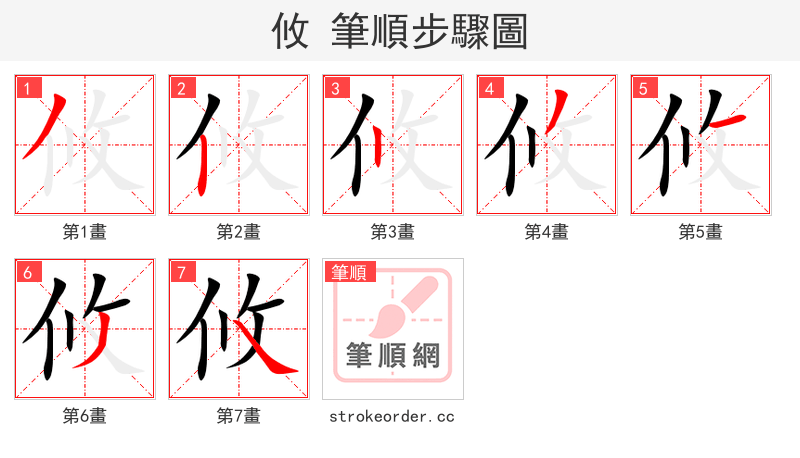 攸 筆順步驟圖

1
第1畫

2
第2畫

3
第3畫

4
第4畫

5
第5畫

6
第6畫

7
第7畫

筆順
筆順網
strokeorder.cc