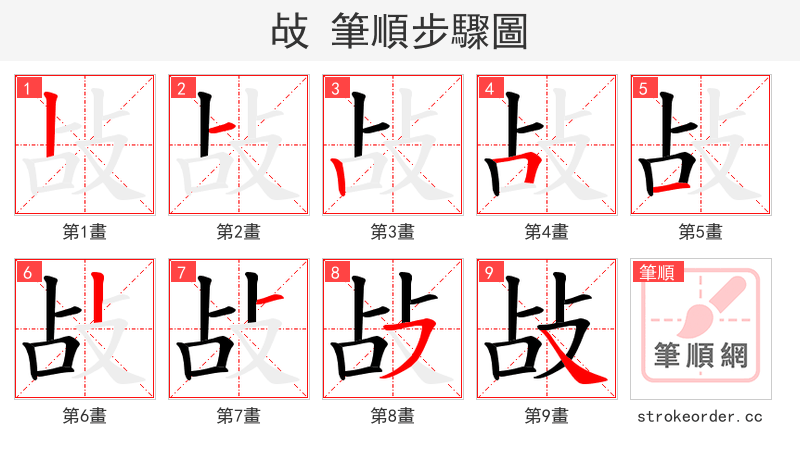 敁 筆順步驟圖

1
第1畫

2
第2畫

3
第3畫

4
第4畫

5
第5畫

6
第6畫

7
第7畫

8
第8畫

9
第9畫

筆順
筆順網
strokeorder.cc