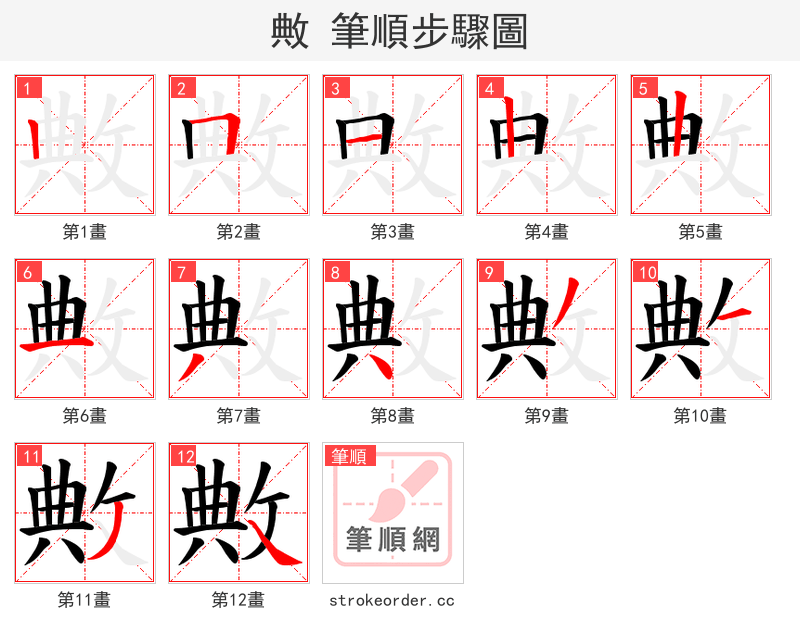 敟 筆順步驟圖

1
第1畫

2
第2畫

3
第3畫

4
第4畫

5
第5畫

6
第6畫

7
第7畫

8
第8畫

9
第9畫

10
第10畫

11
第11畫

12
第12畫

筆順
筆順網
strokeorder.cc