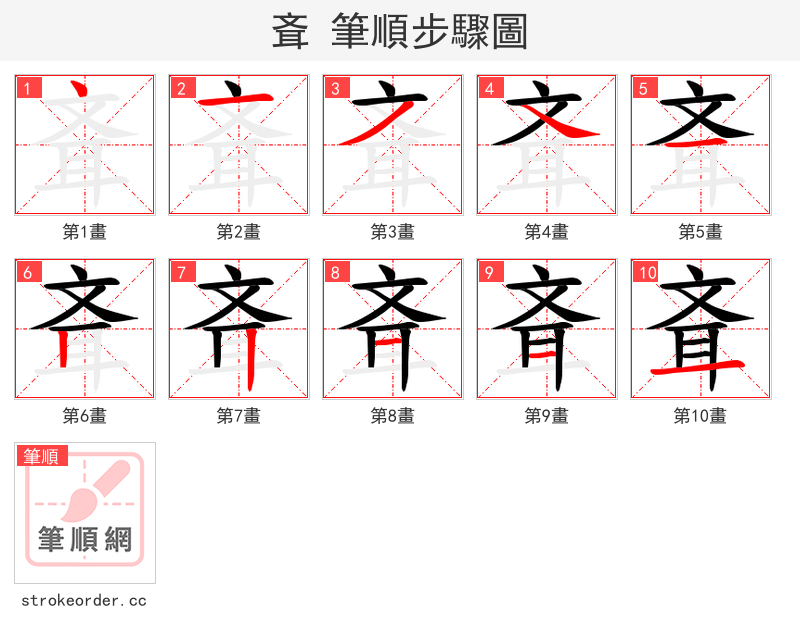 斊 筆順步驟圖

1
第1畫

2
第2畫

3
第3畫

4
第4畫

5
第5畫

6
第6畫

7
第7畫

8
第8畫

9
第9畫

10
第10畫

筆順
筆順網

strokeorder.cc