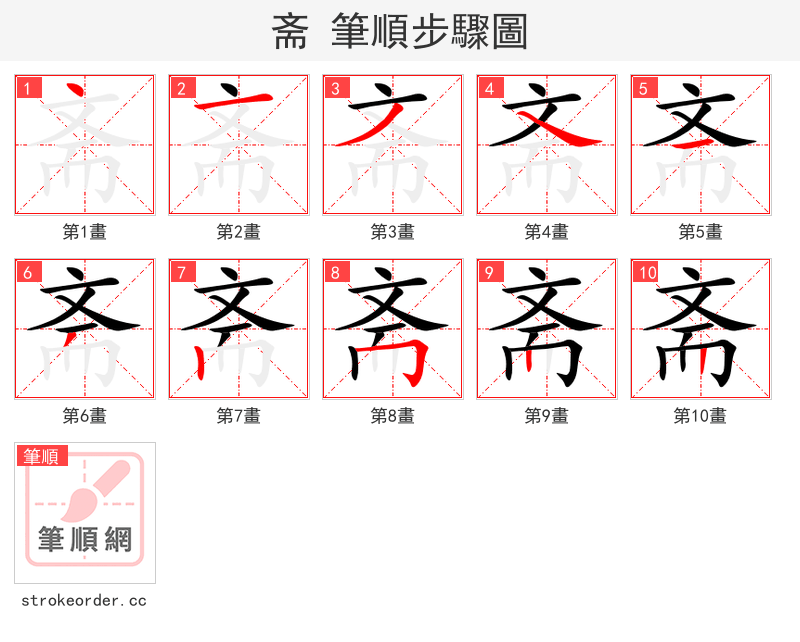 斋 筆順步驟圖

1
第1畫

2
第2畫

3
第3畫

4
第4畫

5
第5畫

6
第6畫

7
第7畫

8
第8畫

9
第9畫

10
第10畫

筆順
筆順網

strokeorder.cc