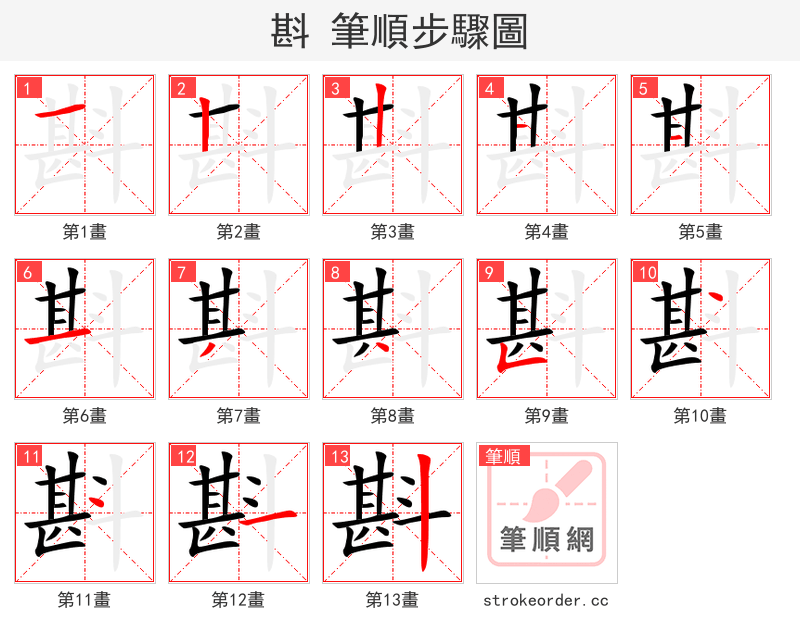 斟 筆順步驟圖

1
第1畫

2
第2畫

3
第3畫

4
第4畫

5
第5畫

6
第6畫

7
第7畫

8
第8畫

9
第9畫

10
第10畫

11
第11畫

12
第12畫

13
第13畫

筆順
筆順網
strokeorder.cc