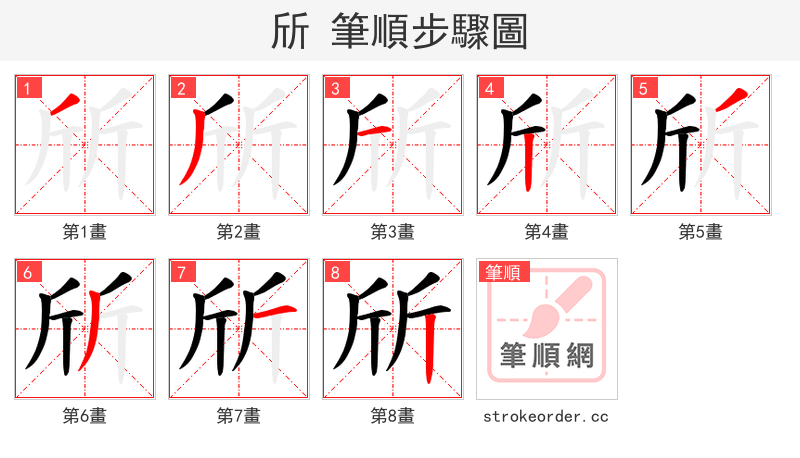 斦 筆順步驟圖

1
第1畫

2
第2畫

3
第3畫

4
第4畫

5
第5畫

6
第6畫

7
第7畫

8
第8畫

筆順
筆順網
strokeorder.cc