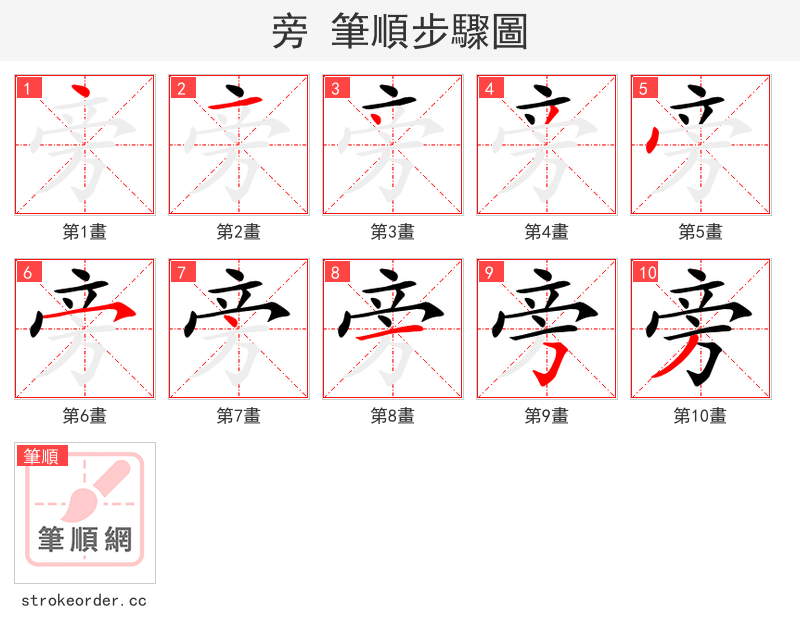 旁 筆順步驟圖

1
第1畫

2
第2畫

3
第3畫

4
第4畫

5
第5畫

6
第6畫

7
第7畫

8
第8畫

9
第9畫

10
第10畫

筆順
筆順網

strokeorder.cc