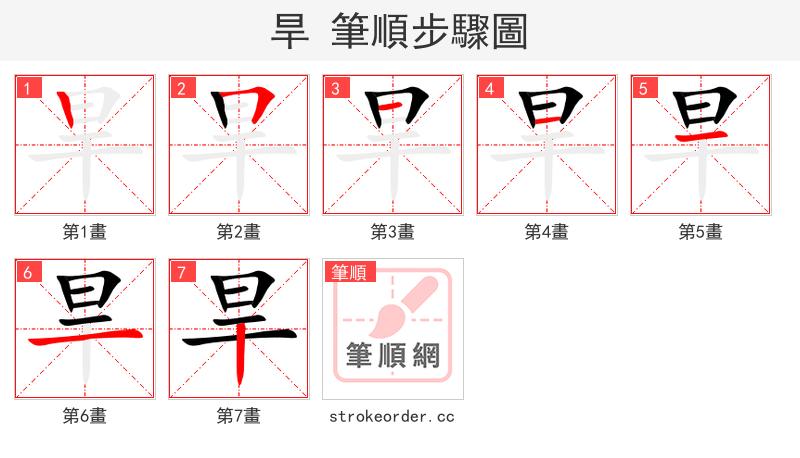 旱 筆順步驟圖

1
旱
第1畫

2
旱
第2畫

3
旱
第3畫

4
旱
第4畫

5
旱
第5畫

6
旱
第6畫

7
旱
第7畫

筆順
筆順網
strokeorder.cc