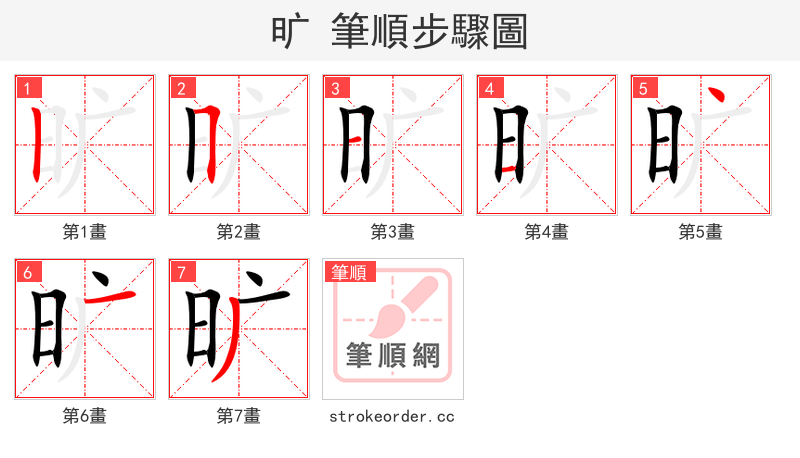 旷 筆順步驟圖

1
第1畫

2
第2畫

3
第3畫

4
第4畫

5
第5畫

6
第6畫

7
第7畫

筆順
筆順網

strokeorder.cc