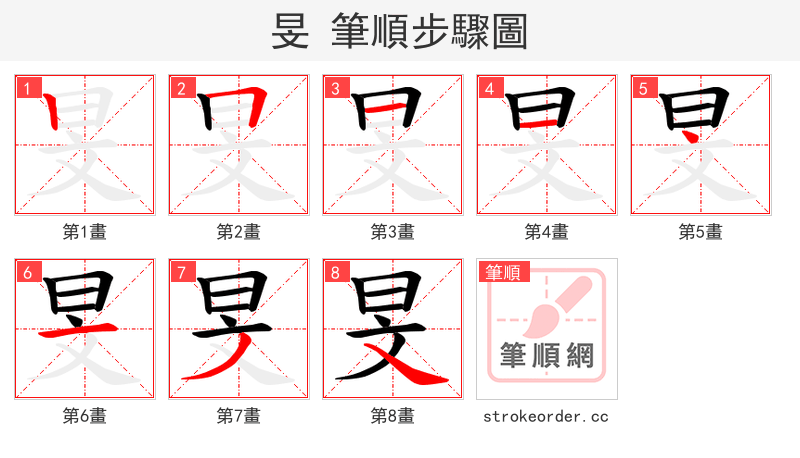 旻 筆順步驟圖

1
第1畫

2
第2畫

3
第3畫

4
第4畫

5
第5畫

6
第6畫

7
第7畫

8
第8畫

筆順
筆順網
strokeorder.cc