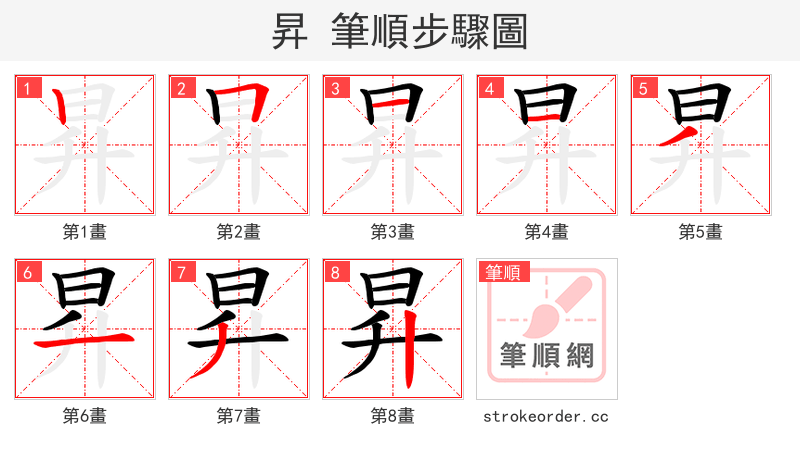 昇 筆順步驟圖

1
第1畫

2
第2畫

3
第3畫

4
第4畫

5
第5畫

6
第6畫

7
第7畫

8
第8畫

筆順
筆順網
strokeorder.cc