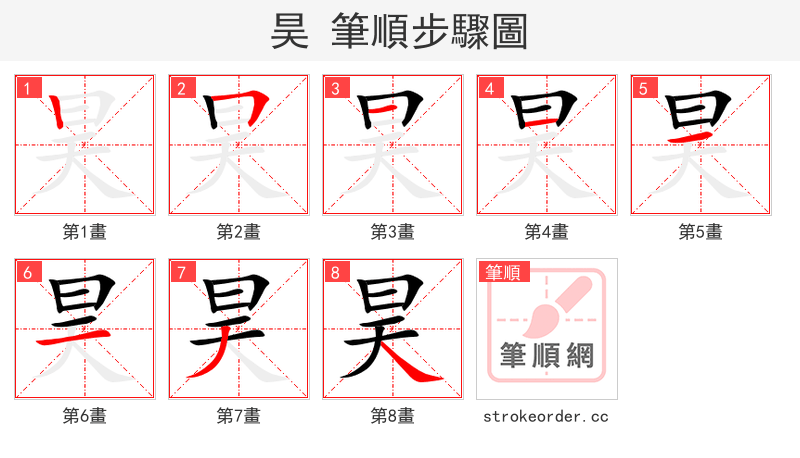 昊 筆順步驟圖

1 昊
第1畫

2 昊
第2畫

3 昊
第3畫

4 昊
第4畫

5 昊
第5畫

6 昊
第6畫

7 昊
第7畫

8 昊
第8畫

筆順
筆順網
strokeorder.cc